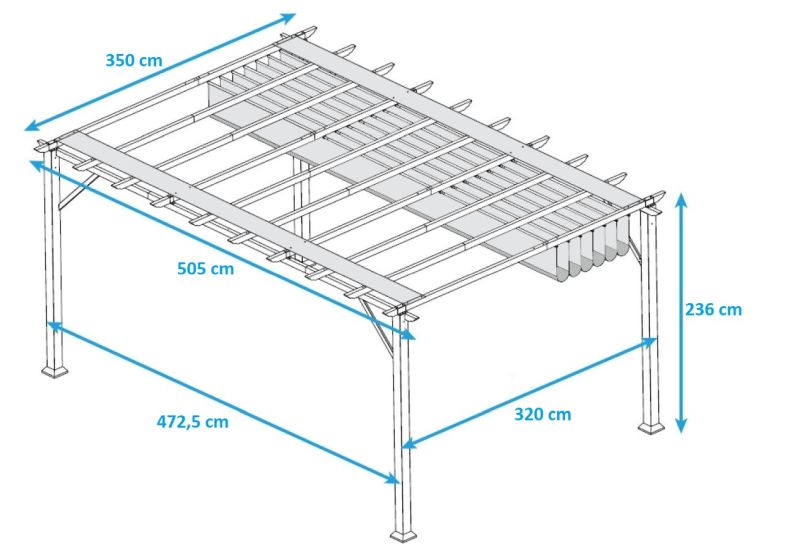 350 cm

505 cm

236 cm

472,5 cm

320 cm