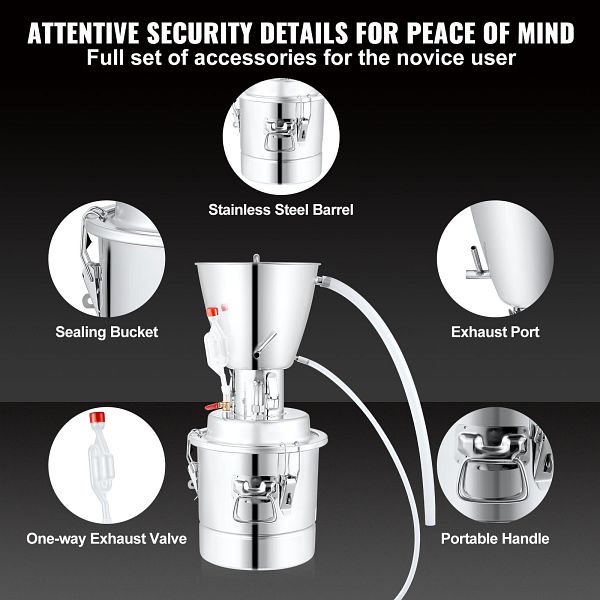 ATTENTIVE SECURITY DETAILS FOR PEACE OF MIND
Full set of accessories for the novice user

Stainless Steel Barrel

Sealing Bucket

Exhaust Port

One-way Exhaust Valve

Portable Handle